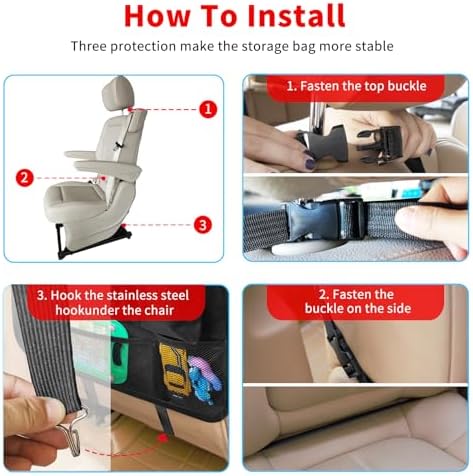 How To Install

Three protection make the storage bag more stable

1

2

3

1. Fasten the top buckle

3. Hook the stainless steel hookunder the chair

2. Fasten the buckle on the side